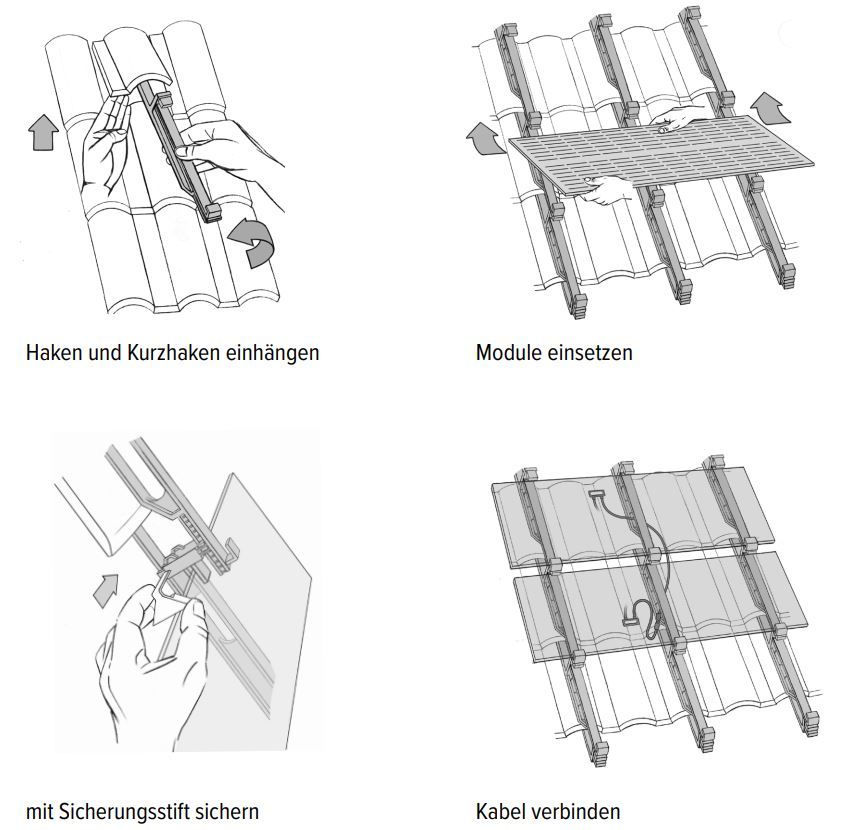 Haken und Kurzhaken einhängen

Module einsetzen

mit Sicherungsstift sichern

Kabel verbinden